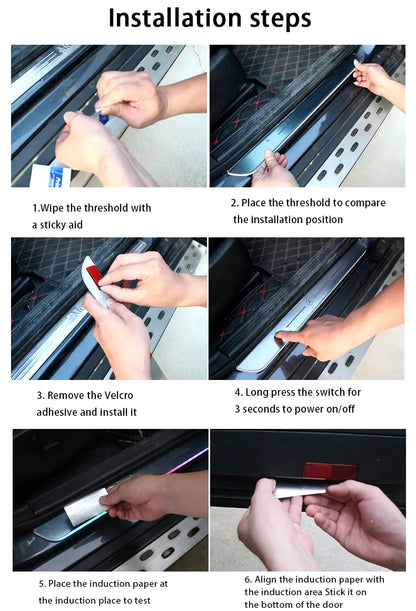 Installation steps

1.Wipe the threshold with a sticky aid

2. Place the threshold to compare the installation position

3. Remove the Velcro adhesive and install it

4. Long press the switch for 3 seconds to power on/off

5. Place the induction paper at the induction place to test

6. Align the induction paper with the induction area Stick it on the bottom of the door